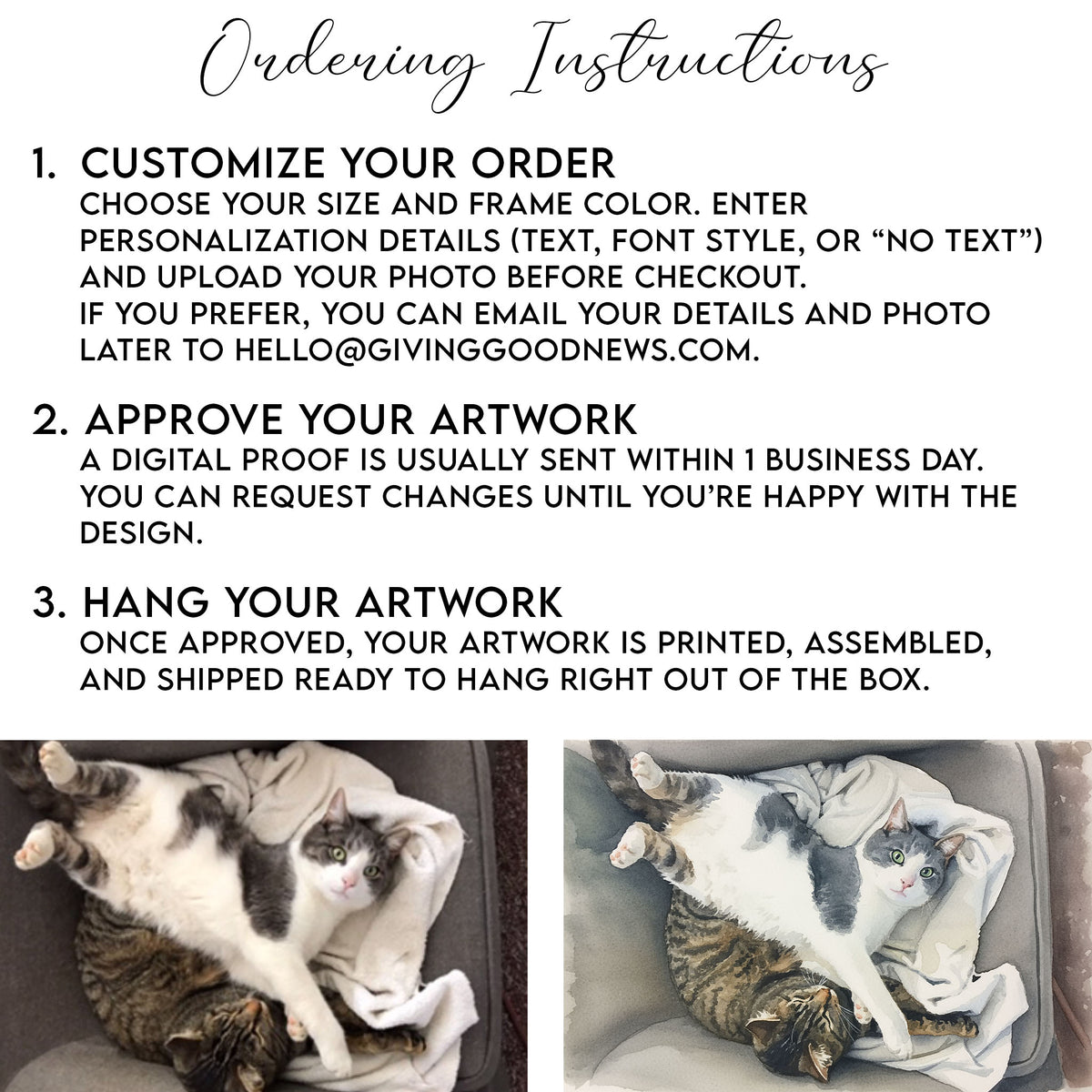 Ordering Instructions

1. CUSTOMIZE YOUR ORDER
CHOOSE YOUR SIZE AND FRAME COLOR. ENTER PERSONALIZATION DETAILS (TEXT, FONT STYLE, OR “NO TEXT”) AND UPLOAD YOUR PHOTO BEFORE CHECKOUT.
IF YOU PREFER, YOU CAN EMAIL YOUR DETAILS AND PHOTO LATER TO HELLO@GIVINGGOODNEWS.COM.

2. APPROVE YOUR ARTWORK
A DIGITAL PROOF IS USUALLY SENT WITHIN 1 BUSINESS DAY.
YOU CAN REQUEST CHANGES UNTIL YOU’RE HAPPY WITH THE DESIGN.

3. HANG YOUR ARTWORK
ONCE APPROVED, YOUR ARTWORK IS PRINTED, ASSEMBLED, AND SHIPPED READY TO HANG RIGHT OUT OF THE BOX.