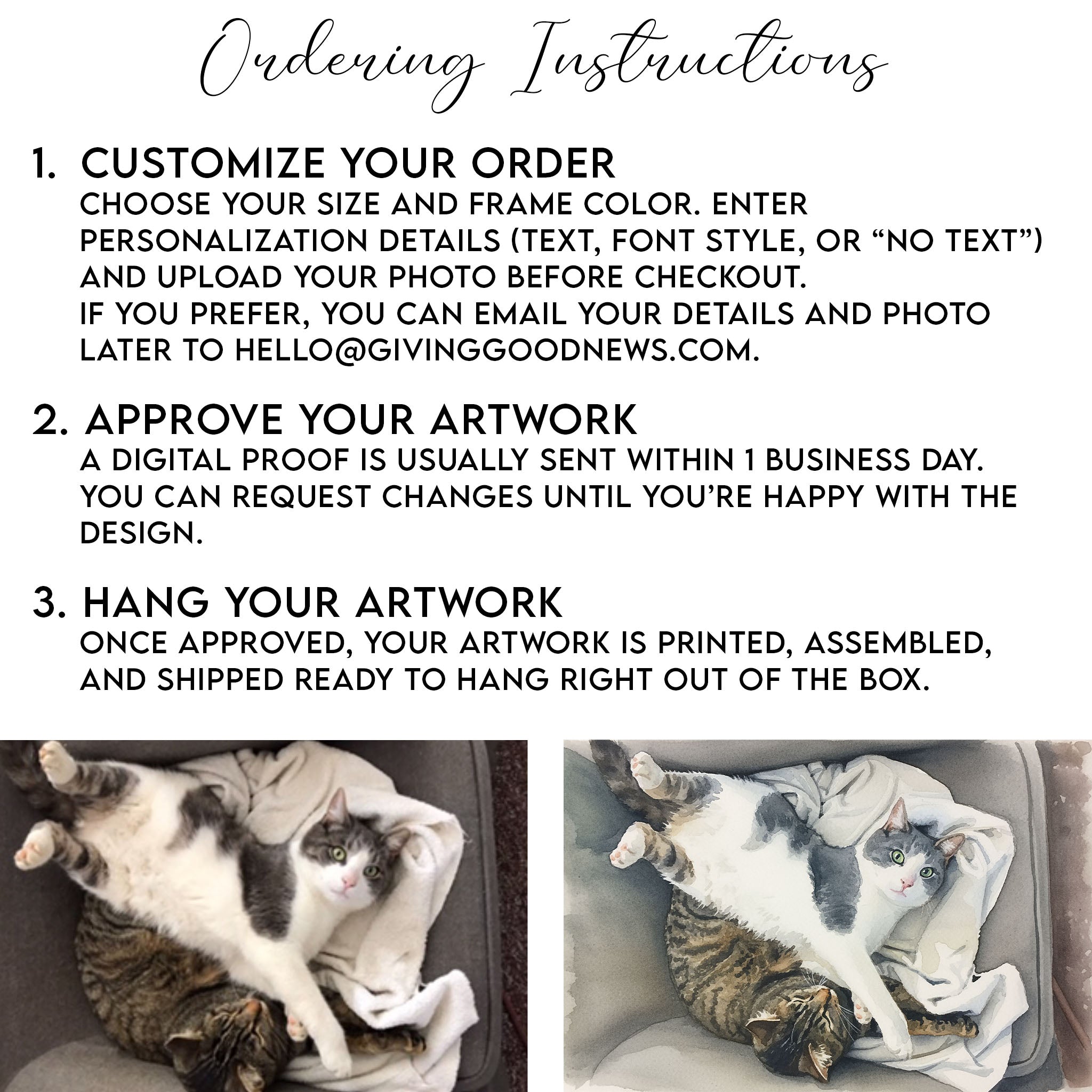 Ordering Instructions

1. CUSTOMIZE YOUR ORDER
CHOOSE YOUR SIZE AND FRAME COLOR. ENTER PERSONALIZATION DETAILS (TEXT, FONT STYLE, OR “NO TEXT”) AND UPLOAD YOUR PHOTO BEFORE CHECKOUT.
IF YOU PREFER, YOU CAN EMAIL YOUR DETAILS AND PHOTO LATER TO HELLO@GIVINGGOODNEWS.COM.

2. APPROVE YOUR ARTWORK
A DIGITAL PROOF IS USUALLY SENT WITHIN 1 BUSINESS DAY. YOU CAN REQUEST CHANGES UNTIL YOU’RE HAPPY WITH THE DESIGN.

3. HANG YOUR ARTWORK
ONCE APPROVED, YOUR ARTWORK IS PRINTED, ASSEMBLED, AND SHIPPED READY TO HANG RIGHT OUT OF THE BOX.