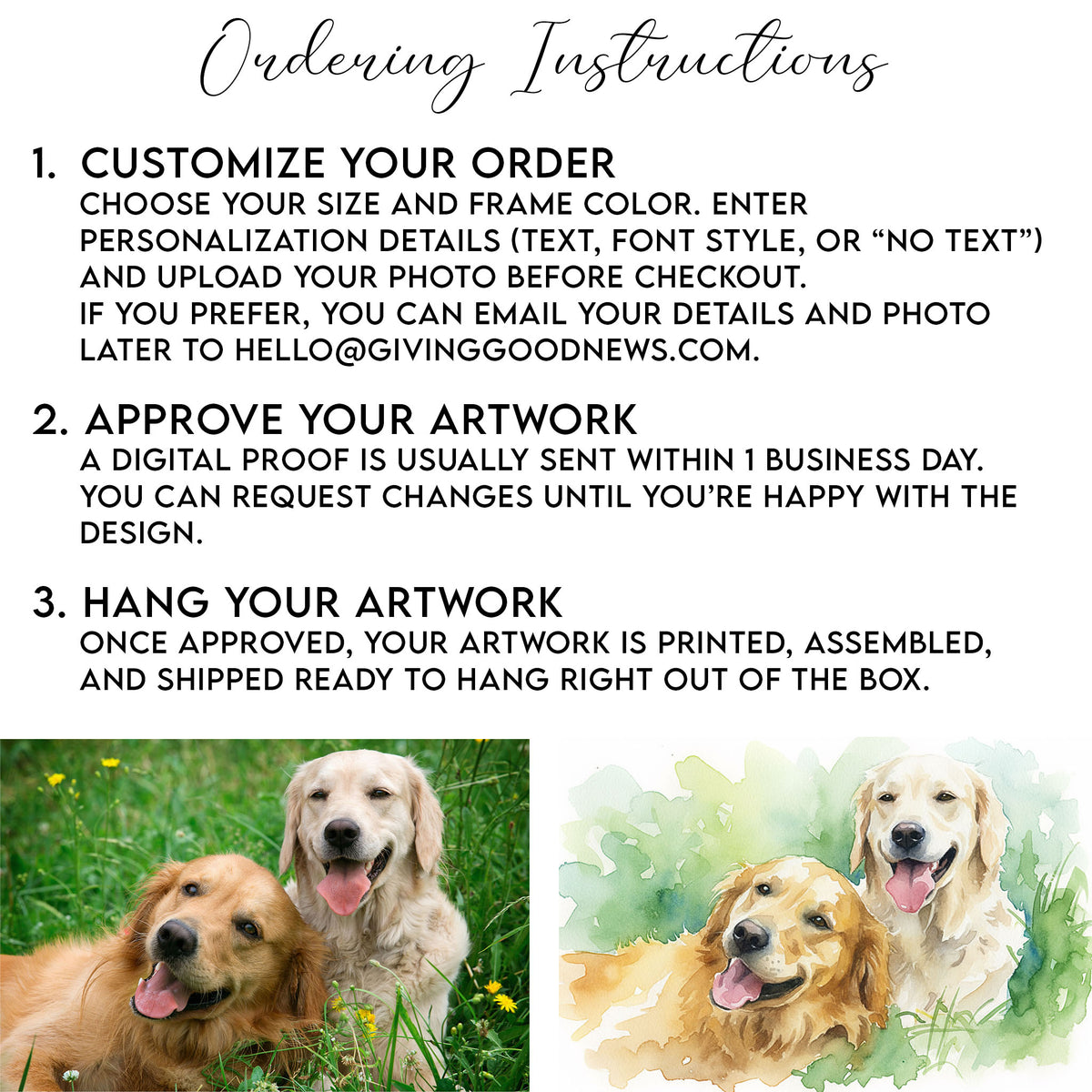 Ordering Instructions

1. CUSTOMIZE YOUR ORDER
CHOOSE YOUR SIZE AND FRAME COLOR. ENTER PERSONALIZATION DETAILS (TEXT, FONT STYLE, OR “NO TEXT”) AND UPLOAD YOUR PHOTO BEFORE CHECKOUT.
IF YOU PREFER, YOU CAN EMAIL YOUR DETAILS AND PHOTO LATER TO HELLO@GIVINGGOODNEWS.COM.

2. APPROVE YOUR ARTWORK
A DIGITAL PROOF IS USUALLY SENT WITHIN 1 BUSINESS DAY. YOU CAN REQUEST CHANGES UNTIL YOU’RE HAPPY WITH THE DESIGN.

3. HANG YOUR ARTWORK
ONCE APPROVED, YOUR ARTWORK IS PRINTED, ASSEMBLED, AND SHIPPED READY TO HANG RIGHT OUT OF THE BOX.