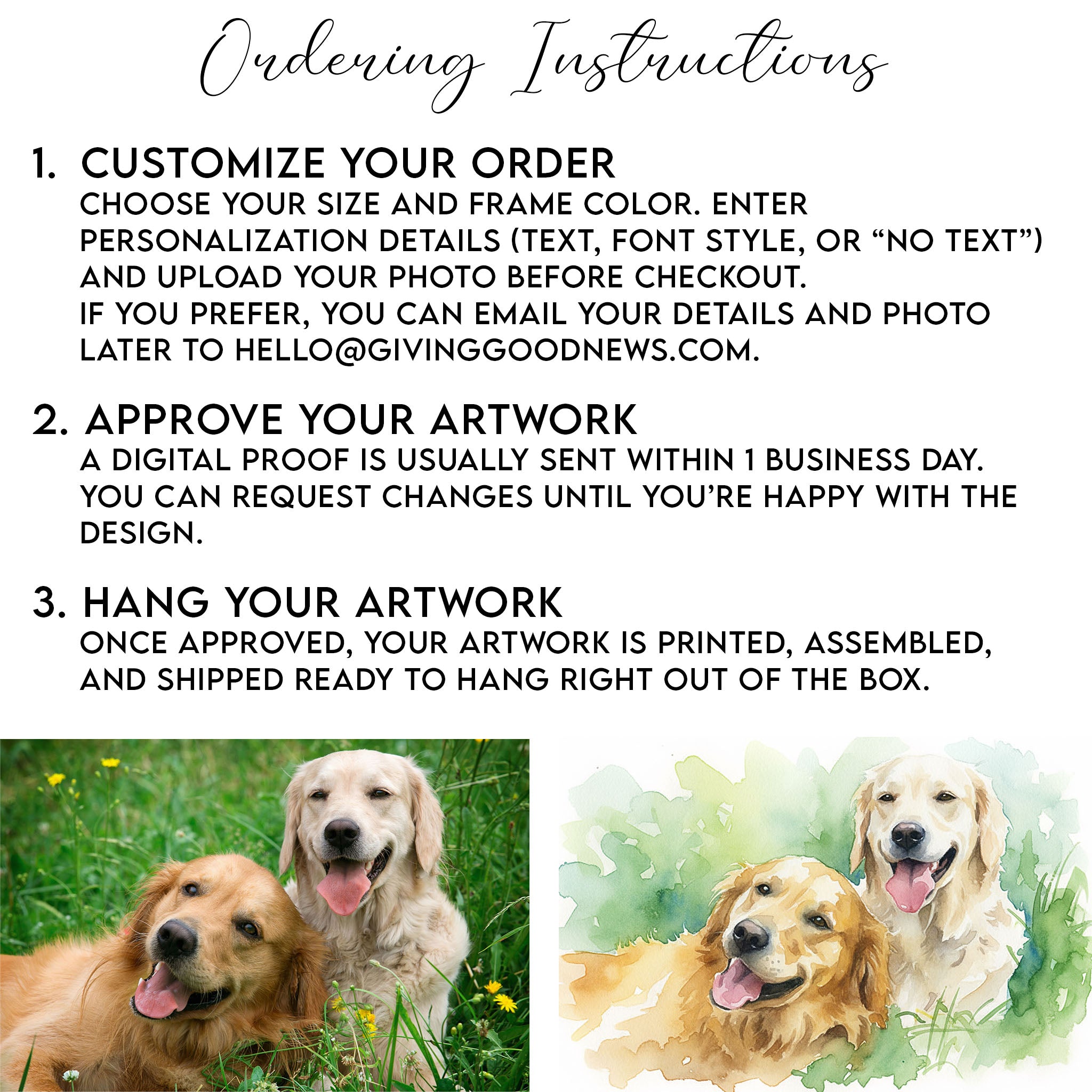 Ordering Instructions

1. CUSTOMIZE YOUR ORDER
CHOOSE YOUR SIZE AND FRAME COLOR. ENTER PERSONALIZATION DETAILS (TEXT, FONT STYLE, OR “NO TEXT”) AND UPLOAD YOUR PHOTO BEFORE CHECKOUT.
IF YOU PREFER, YOU CAN EMAIL YOUR DETAILS AND PHOTO LATER TO HELLO@GIVINGGOODNEWS.COM.

2. APPROVE YOUR ARTWORK
A DIGITAL PROOF IS USUALLY SENT WITHIN 1 BUSINESS DAY. YOU CAN REQUEST CHANGES UNTIL YOU’RE HAPPY WITH THE DESIGN.

3. HANG YOUR ARTWORK
ONCE APPROVED, YOUR ARTWORK IS PRINTED, ASSEMBLED, AND SHIPPED READY TO HANG RIGHT OUT OF THE BOX.